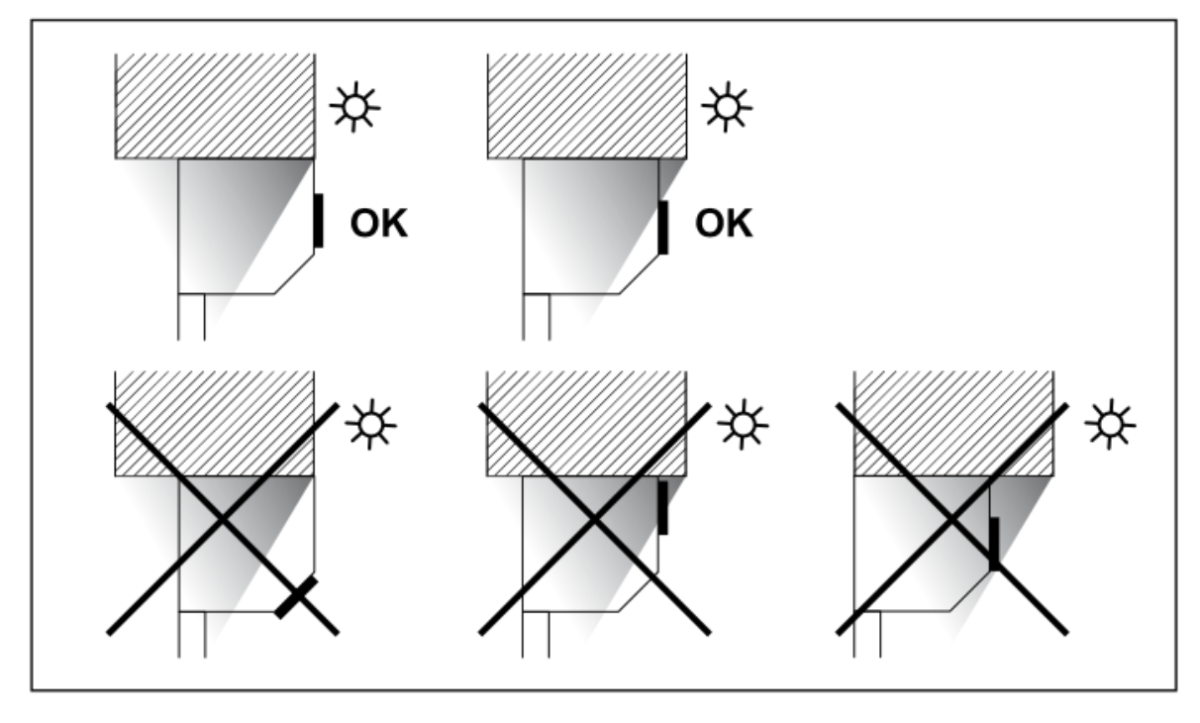 OK

OK